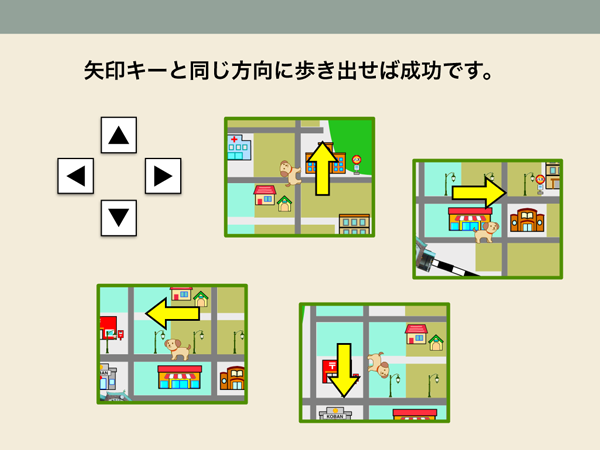 矢印キーと同じ方向に歩き出せば成功です。

▲
◀ ▶
▼

KOBAN

KOBAN